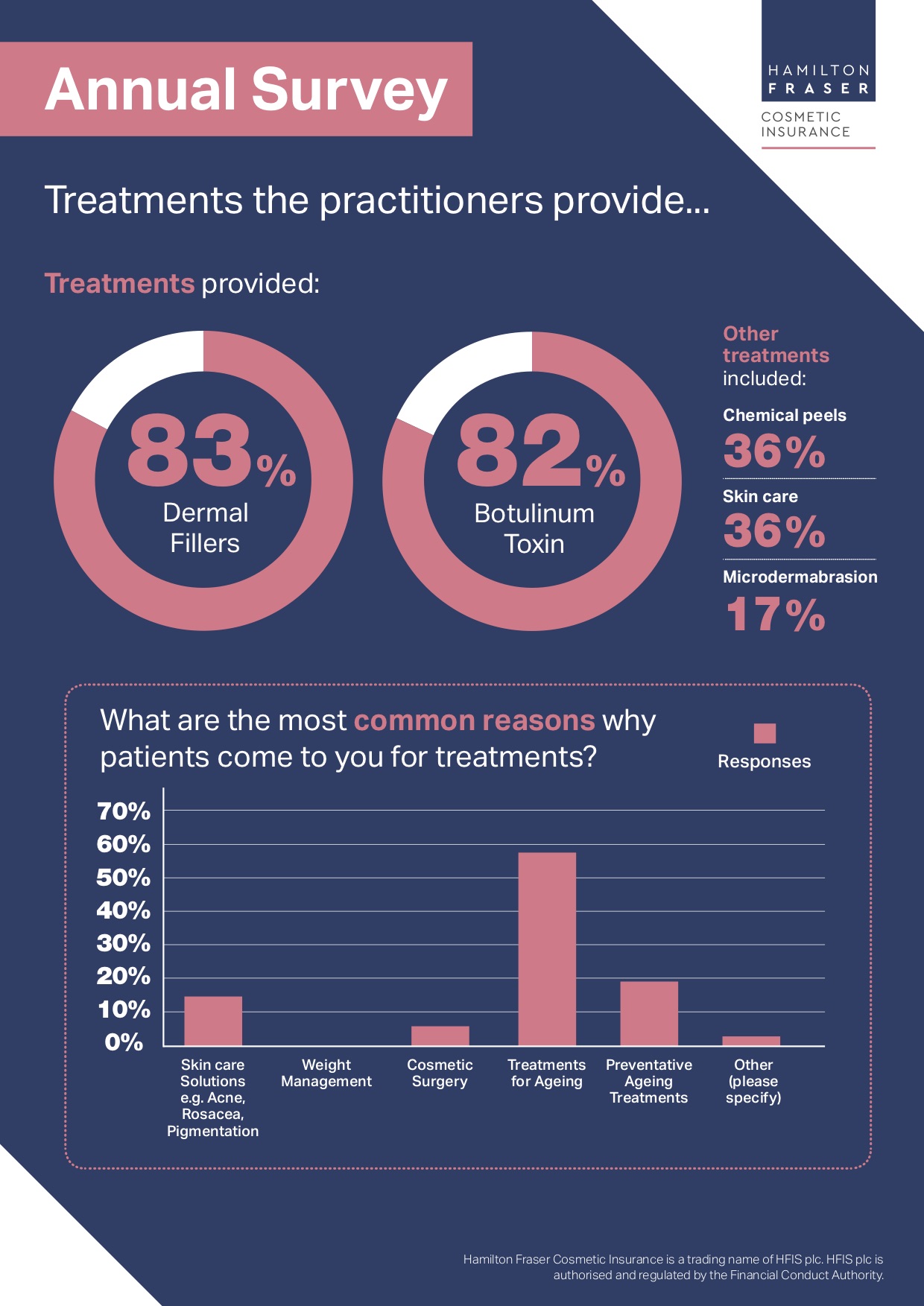 Annual Survey

HAMILTON FRASER

COSMETIC INSURANCE

Treatments the practitioners provide...

Treatments provided:

83% Dermal Fillers

82% Botulinum Toxin

Other treatments included:

Chemical peels
36%

Skin care
36%

Microdermabrasion
17%

What are the most common reasons why patients come to you for treatments?

Responses

70%
60%
50%
40%
30%
20%
10%
0%

Skin care Solutions e.g. Acne, Rosacea, Pigmentation
Weight Management
Cosmetic Surgery
Treatments for Ageing
Preventative Ageing Treatments
Other (please specify)

Hamilton Fraser Cosmetic Insurance is a trading name of HFIS plc. HFIS plc is authorised and regulated by the Financial Conduct Authority.