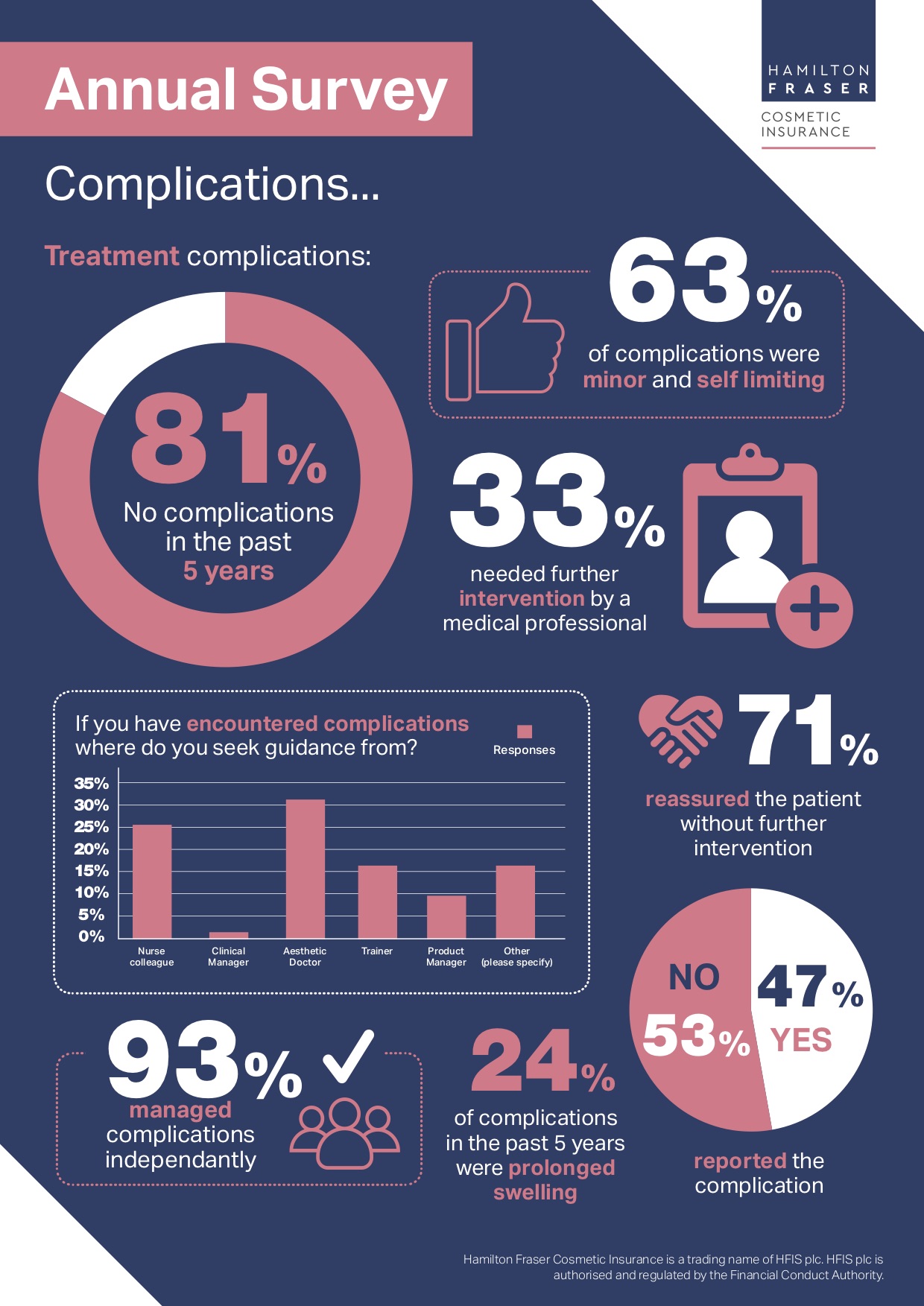 Annual Survey

HAMILTON FRASER

COSMETIC INSURANCE

Complications...

Treatment complications:

81%

No complications in the past 5 years

63%

of complications were minor and self limiting

33%

needed further intervention by a medical professional

If you have encountered complications where do you seek guidance from?

Responses

35%
30%
25%
20%
15%
10%
5%
0%

Nurse colleague
Clinical Manager
Aesthetic Doctor
Trainer
Product Manager
Other (please specify)

71%

reassured the patient without further intervention

NO 53%

47% YES

reported the complication

93%

managed complications independantly

24%

of complications in the past 5 years were prolonged swelling

Hamilton Fraser Cosmetic Insurance is a trading name of HFIS plc. HFIS plc is authorised and regulated by the Financial Conduct Authority.