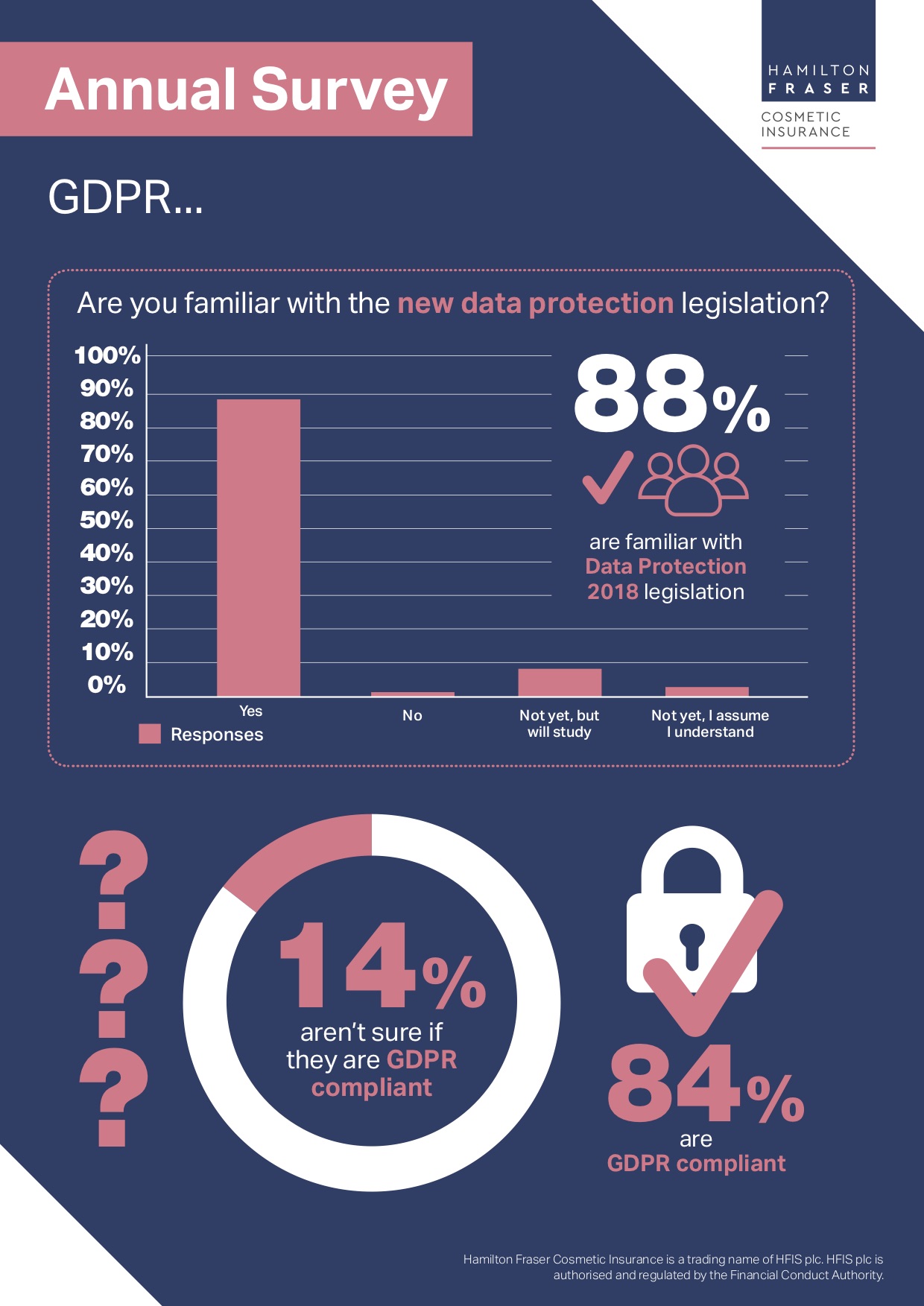 Annual Survey

HAMILTON FRASER

COSMETIC INSURANCE

GDPR...

Are you familiar with the new data protection legislation?

100%
90%
80%
70%
60%
50%
40%
30%
20%
10%
0%

88%

are familiar with Data Protection 2018 legislation

Yes

No

Not yet, but will study

Not yet, I assume I understand

Responses

???

14%

aren't sure if they are GDPR compliant

84%

are GDPR compliant

Hamilton Fraser Cosmetic Insurance is a trading name of HFIS plc. HFIS plc is authorised and regulated by the Financial Conduct Authority.